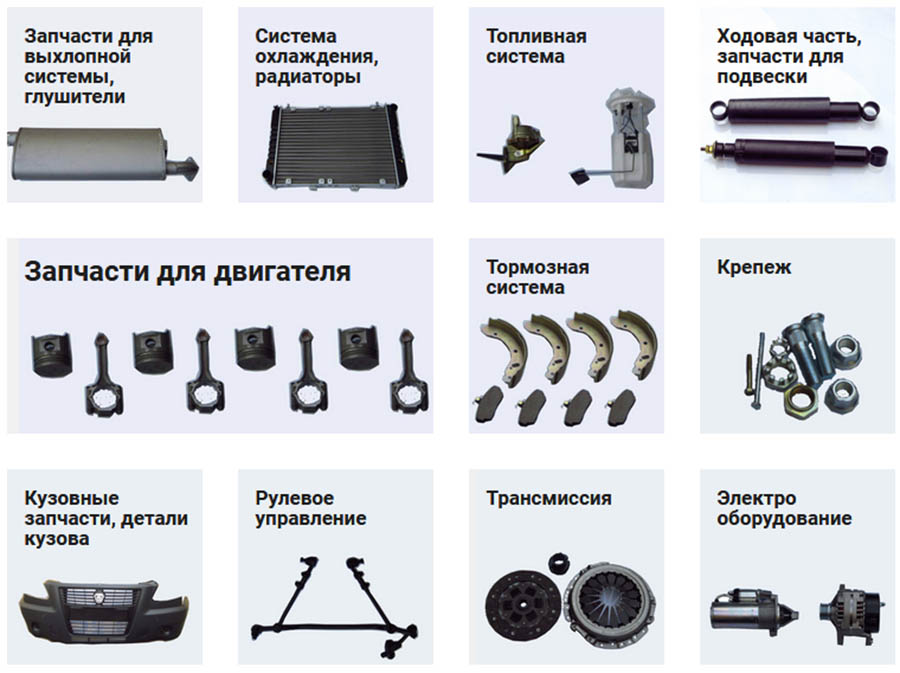 Запчасти для выхлопной системы, глушители

Система охлаждения, радиаторы

Топливная система

Ходовая часть, запчасти для подвески

Запчасти для двигателя

Тормозная система

Крепеж

Кузовные запчасти, детали кузова

Рулевое управление

Трансмиссия

Электро оборудование